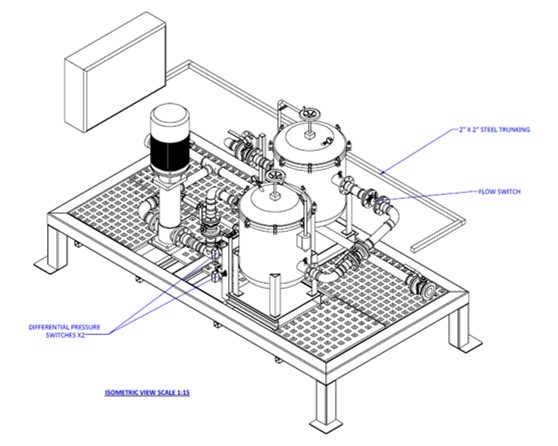 2" X 2" STEEL TRUNKING

FLOW SWITCH

DIFFERENTIAL PRESSURE SWITCHES X2

ISOMETRIC VIEW SCALE 1:15